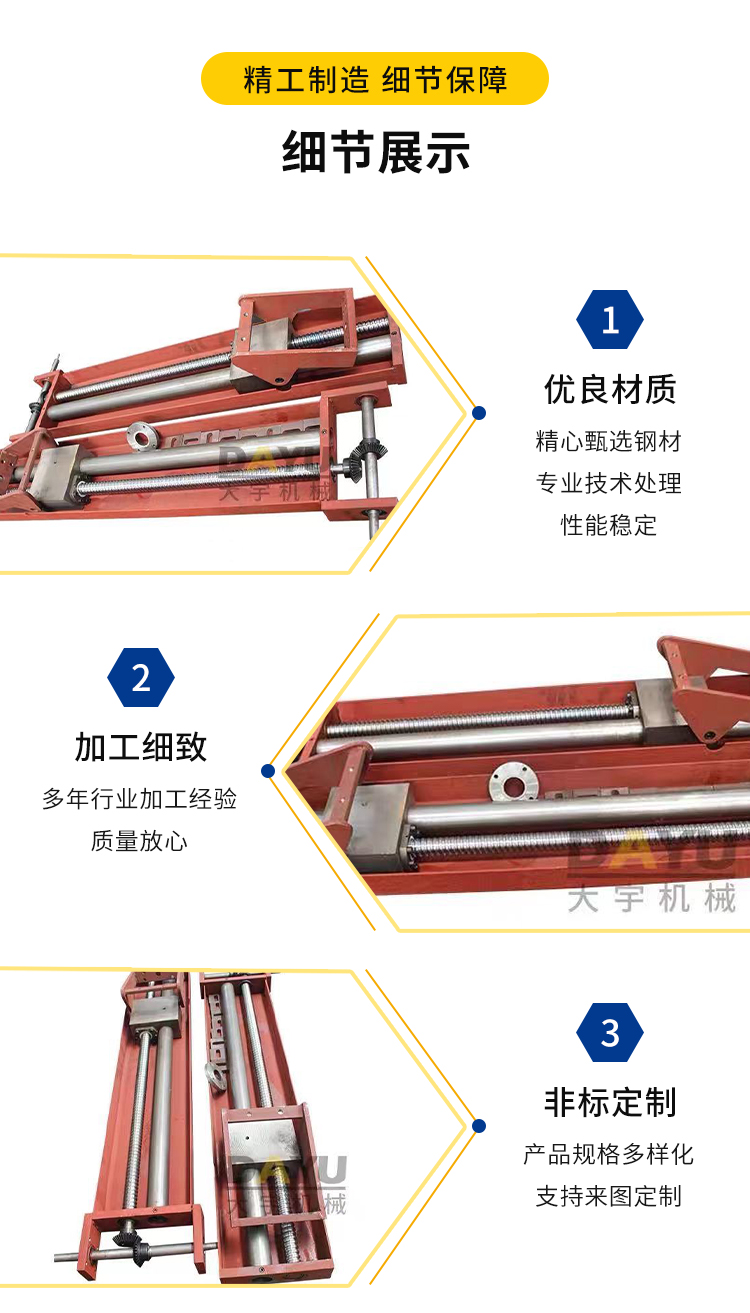 精工制造 细节保障

细节展示

DAYU
大宇机械

1

优良材质

精心甄选钢材
专业技术处理
性能稳定

2

加工细致

多年行业加工经验
质量放心

DAYU
大宇机械

DAYU
大宇机械

3

非标定制

产品规格多样化
支持来图定制